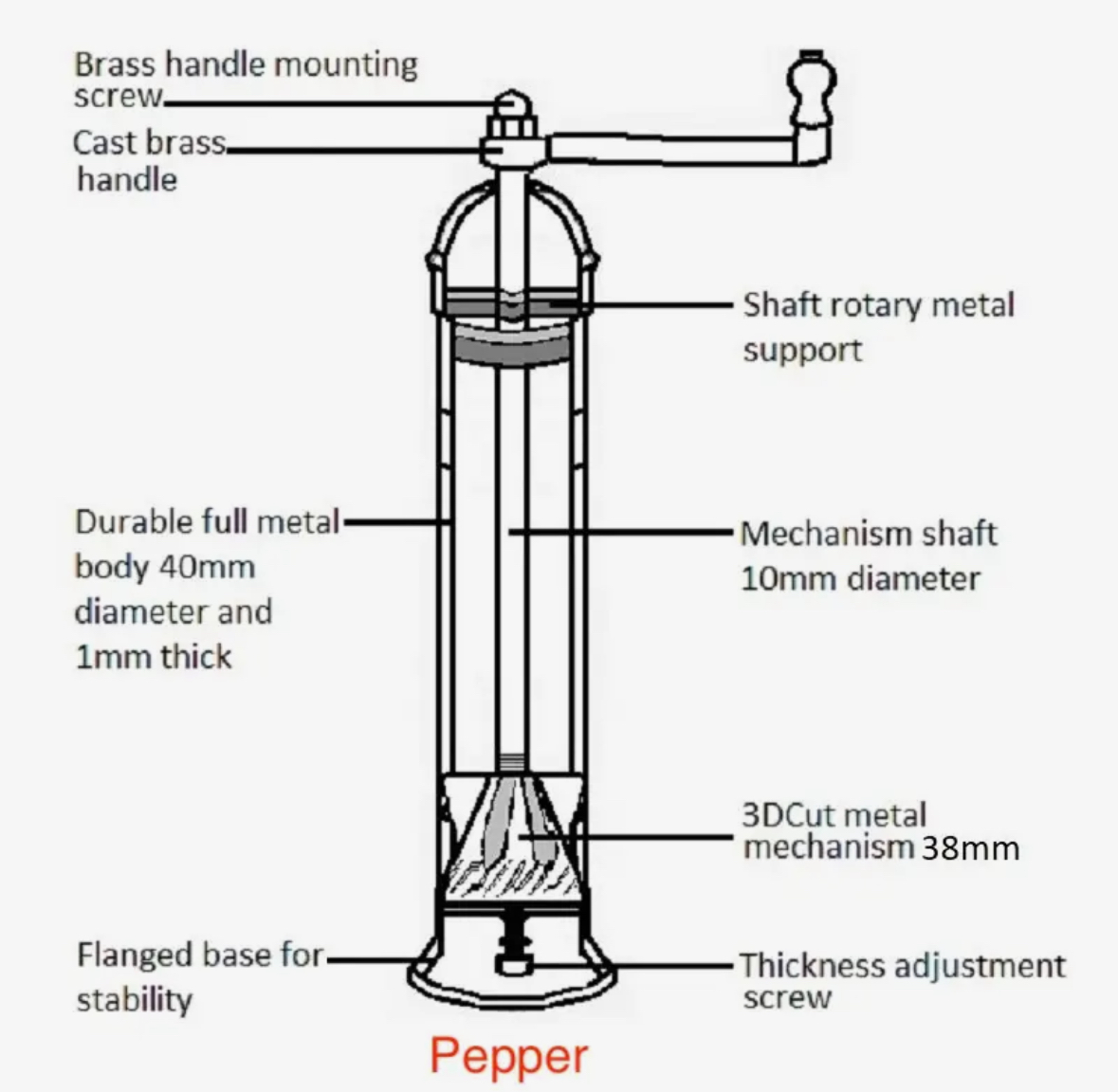 Brass handle mounting screw

Cast brass handle

Shaft rotary metal support

Durable full metal body 40mm diameter and 1mm thick

Mechanism shaft 10mm diameter

3DCut metal mechanism 38mm

Flanged base for stability

Thickness adjustment screw

Pepper